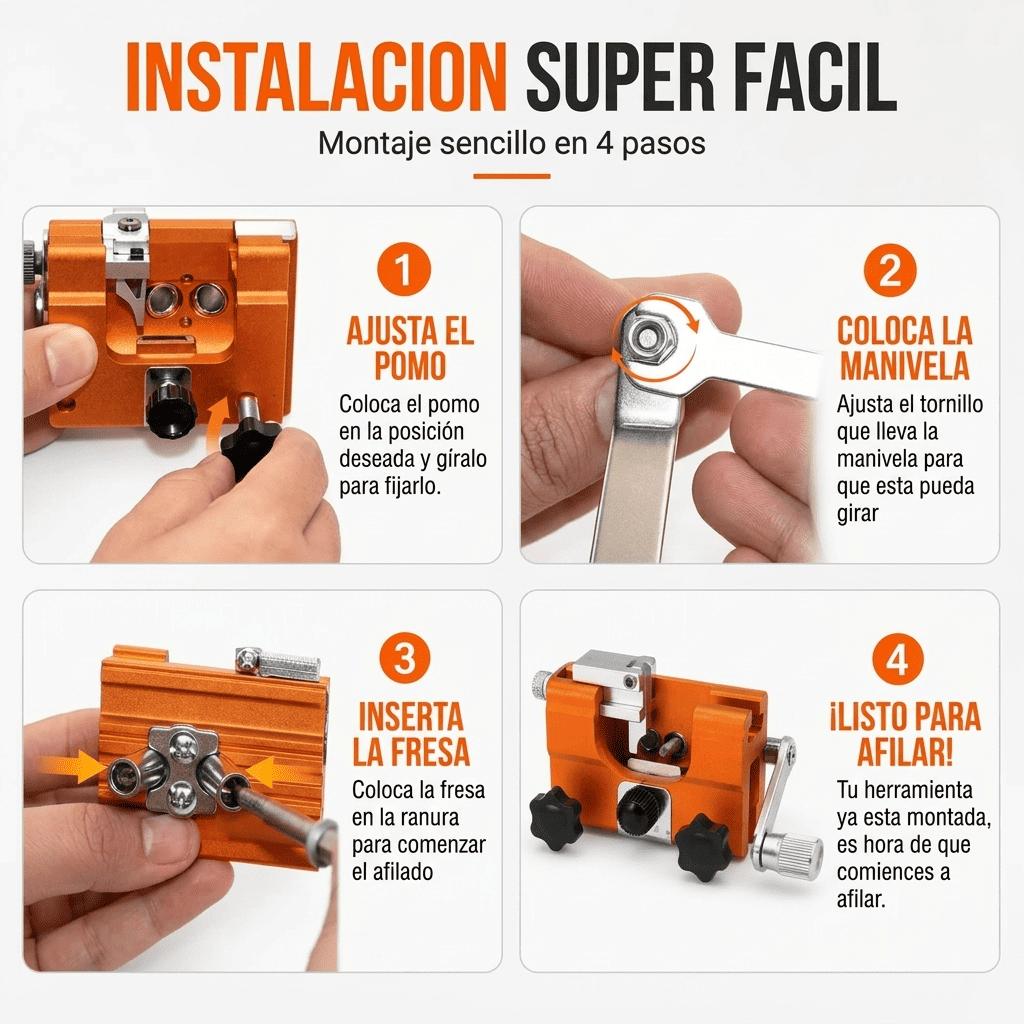 INSTALACION SUPER FACIL

Montaje sencillo en 4 pasos

1

AJUSTA EL POMO

Coloca el pomo en la posición deseada y gíralo para fijarlo.

2

COLOCA LA MANIVELA

Ajusta el tornillo que lleva la manivela para que esta pueda girar

3

INSERTA LA FRESA

Coloca la fresa en la ranura para comenzar el afilado

4

¡LISTO PARA AFILAR!

Tu herramienta ya esta montada, es hora de que comiences a afilar.